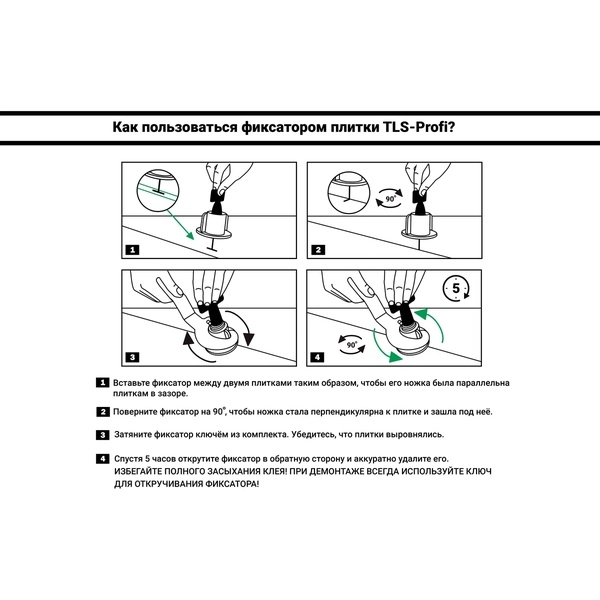 Как пользоваться фиксатором плитки TLS-Profi?

1

90°

2

3

5

90°

4

1 Вставьте фиксатор между двумя плитками таким образом, чтобы его ножка была параллельна плиткам в зазоре.

2 Поверните фиксатор на 90°, чтобы ножка стала перпендикулярна к плитке и зашла под неё.

3 Затяните фиксатор ключём из комплекта. Убедитесь, что плитки выровнялись.

4 Спустя 5 часов открутите фиксатор в обратную сторону и аккуратно удалите его. ИЗБЕГАЙТЕ ПОЛНОГО ЗАСЫХАНИЯ КЛЕЯ! ПРИ ДЕМОНТАЖЕ ВСЕГДА ИСПОЛЬЗУЙТЕ КЛЮЧ ДЛЯ ОТКРУЧИВАНИЯ ФИКСАТОРА!