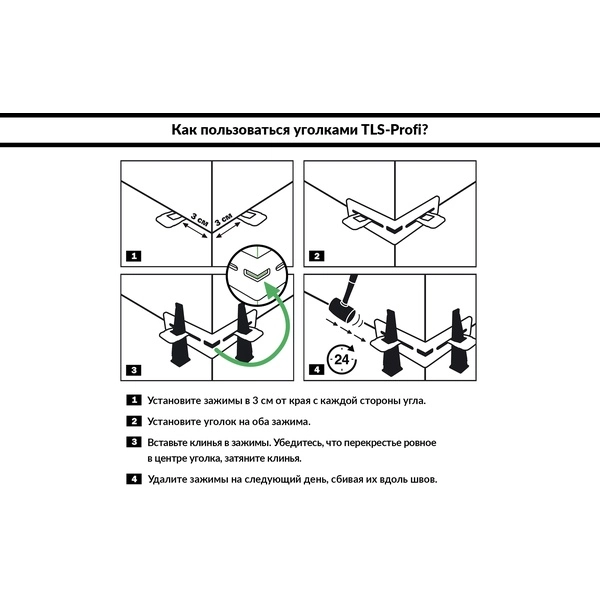 Как пользоваться уголками TLS-Profi?

3 см 3 см

1

2

3

24

4

1 Установите зажимы в 3 см от края с каждой стороны угла.

2 Установите уголок на оба зажима.

3 Вставьте клинья в зажимы. Убедитесь, что перекрестье ровное в центре уголка, затяните клинья.

4 Удалите зажимы на следующий день, сбивая их вдоль швов.